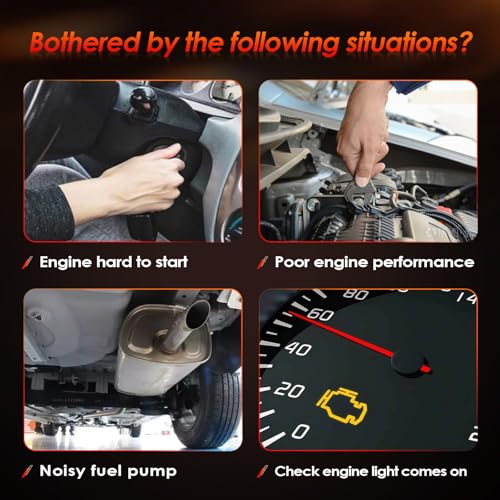 Bothered by the following situations?

Engine hard to start

Poor engine performance

80
60
40
20
0
14
2

Noisy fuel pump

Check engine light comes on