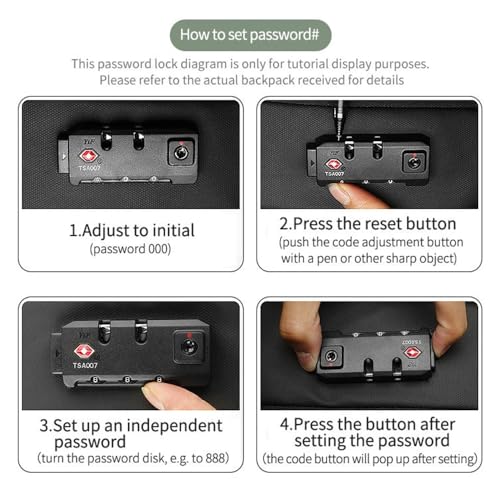 How to set password#

This password lock diagram is only for tutorial display purposes. Please refer to the actual backpack received for details

TSA007

1.Adjust to initial
(password 000)

TSA007

2.Press the reset button
(push the code adjustment button with a pen or other sharp object)

TSA007

8 8 8

3.Set up an independent password
(turn the password disk, e.g. to 888)

TSA007

4.Press the button after setting the password
(the code button will pop up after setting)