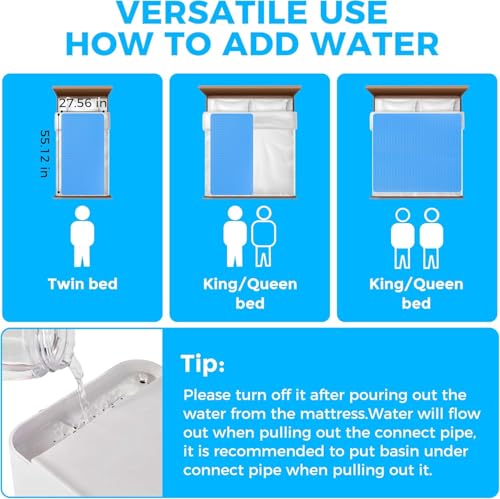 VERSATILE USE
HOW TO ADD WATER

27.56 in
55.12 in

Twin bed

King/Queen bed

King/Queen bed

Tip:

Please turn off it after pouring out the water from the mattress.Water will flow out when pulling out the connect pipe, it is recommended to put basin under connect pipe when pulling out it.