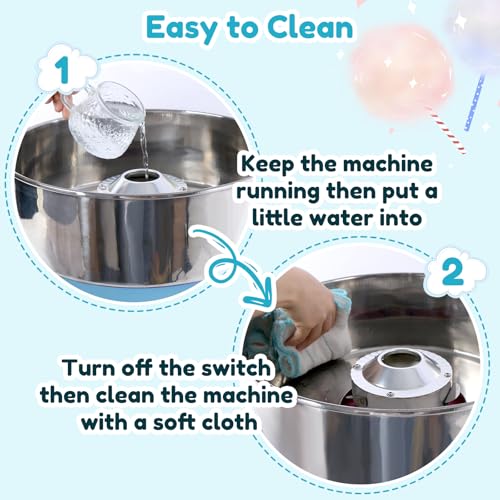 Easy to Clean

1

Keep the machine running then put a little water into

2

Turn off the switch then clean the machine with a soft cloth