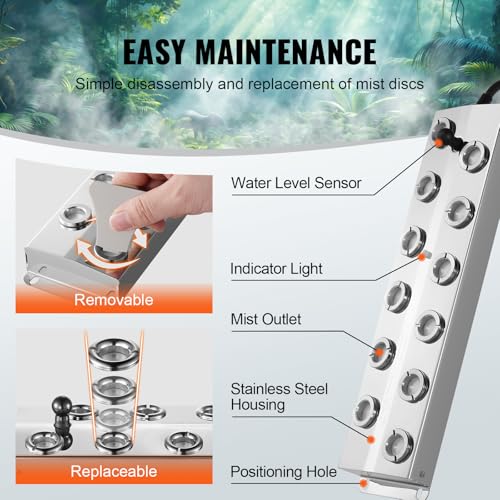 EASY MAINTENANCE

Simple disassembly and replacement of mist discs

Removable

Replaceable

Water Level Sensor

Indicator Light

Mist Outlet

Stainless Steel Housing

Positioning Hole