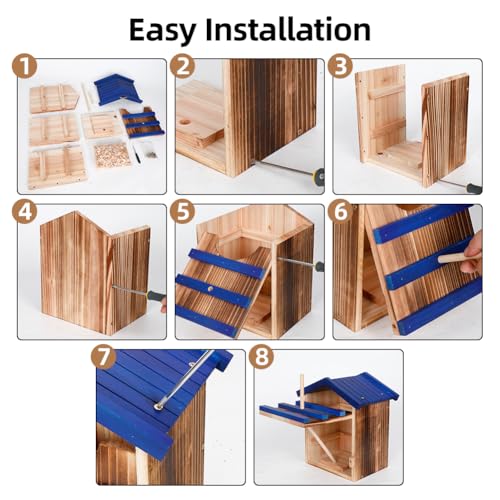 Easy Installation

1

2

3

4

5

6

7

8