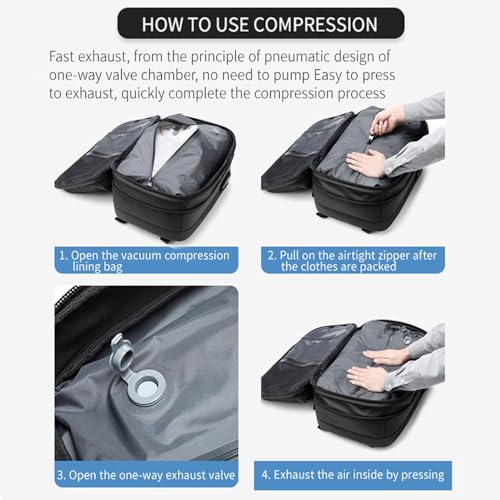 HOW TO USE COMPRESSION

Fast exhaust, from the principle of pneumatic design of one-way valve chamber, no need to pump Easy to press to exhaust, quickly complete the compression process

1. Open the vacuum compression lining bag

2. Pull on the airtight zipper after the clothes are packed

3. Open the one-way exhaust valve

4. Exhaust the air inside by pressing