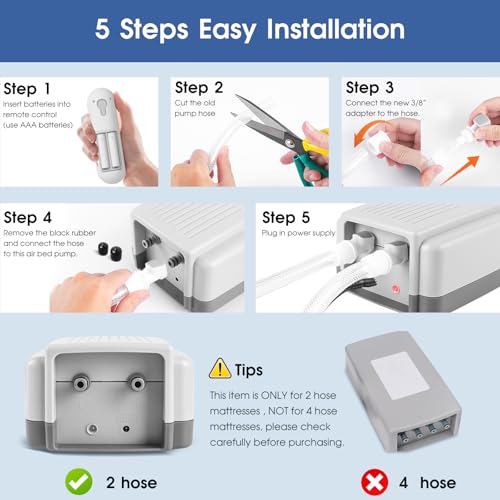 5 Steps Easy Installation

Step 1
Insert batteries into remote control (use AAA batteries)

Step 2
Cut the old pump hose

Step 3
Connect the new 3/8" adapter to the hose.

Step 4
Remove the black rubber and connect the hose to this air bed pump.

Step 5
Plug in power supply

Tips
This item is ONLY for 2 hose mattresses , NOT for 4 hose mattresses, please check carefully before purchasing.

2 hose

4 hose