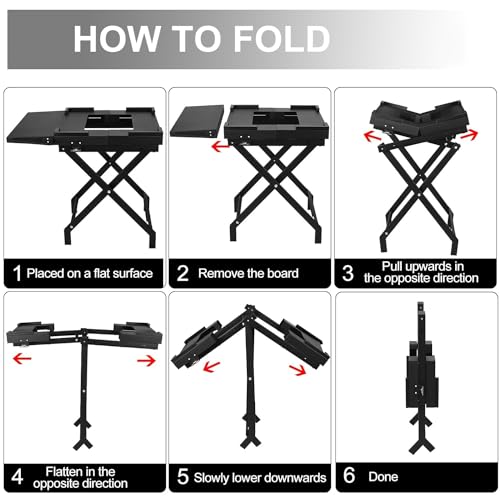 HOW TO FOLD

1 Placed on a flat surface

2 Remove the board

3 Pull upwards in the opposite direction

4 Flatten in the opposite direction

5 Slowly lower downwards

6 Done