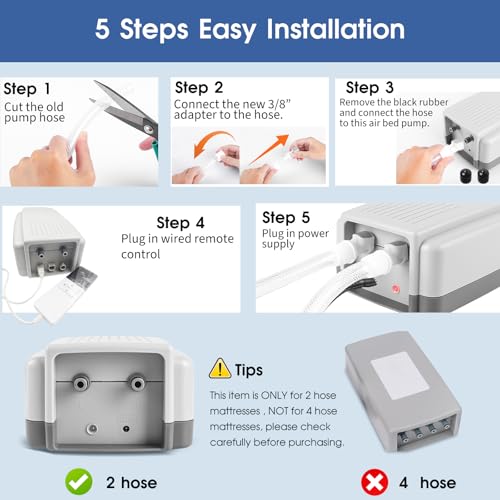 5 Steps Easy Installation

Step 1
Cut the old pump hose

Step 2
Connect the new 3/8" adapter to the hose.

Step 3
Remove the black rubber and connect the hose to this air bed pump.

Step 4
Plug in wired remote control

Step 5
Plug in power supply

Tips
This item is ONLY for 2 hose mattresses , NOT for 4 hose mattresses, please check carefully before purchasing.

2 hose

4 hose