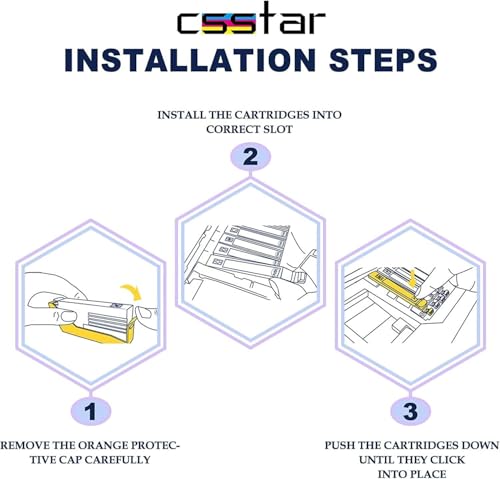 csstar

INSTALLATION STEPS

INSTALL THE CARTRIDGES INTO CORRECT SLOT

2

1

REMOVE THE ORANGE PROTECTIVE CAP CAREFULLY

3

PUSH THE CARTRIDGES DOWN UNTIL THEY CLICK INTO PLACE