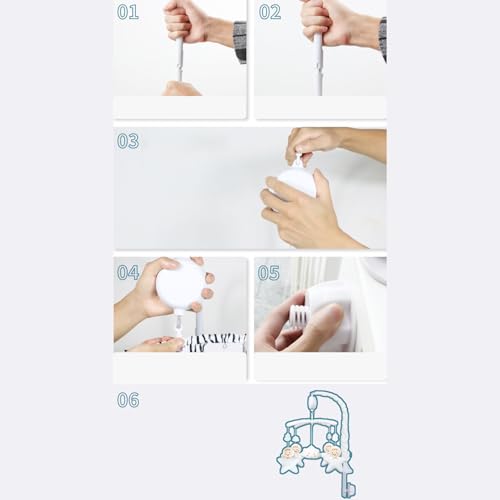 01

02

03

04

05

06