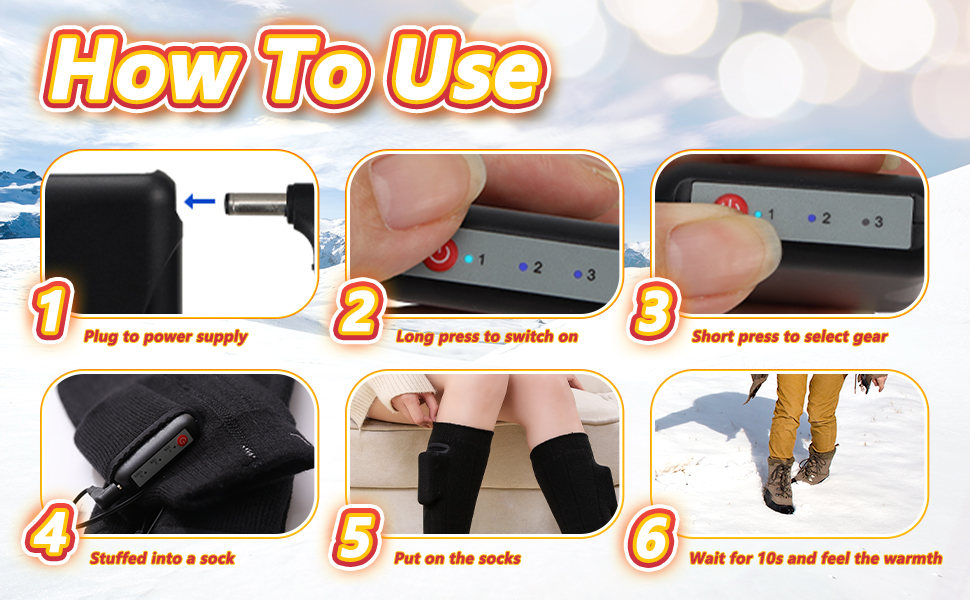 How To Use

1 Plug to power supply

1 2 3

2 Long press to switch on

1 2 3

3 Short press to select gear

4 Stuffed into a sock

5 Put on the socks

6 Wait for 10s and feel the warmth