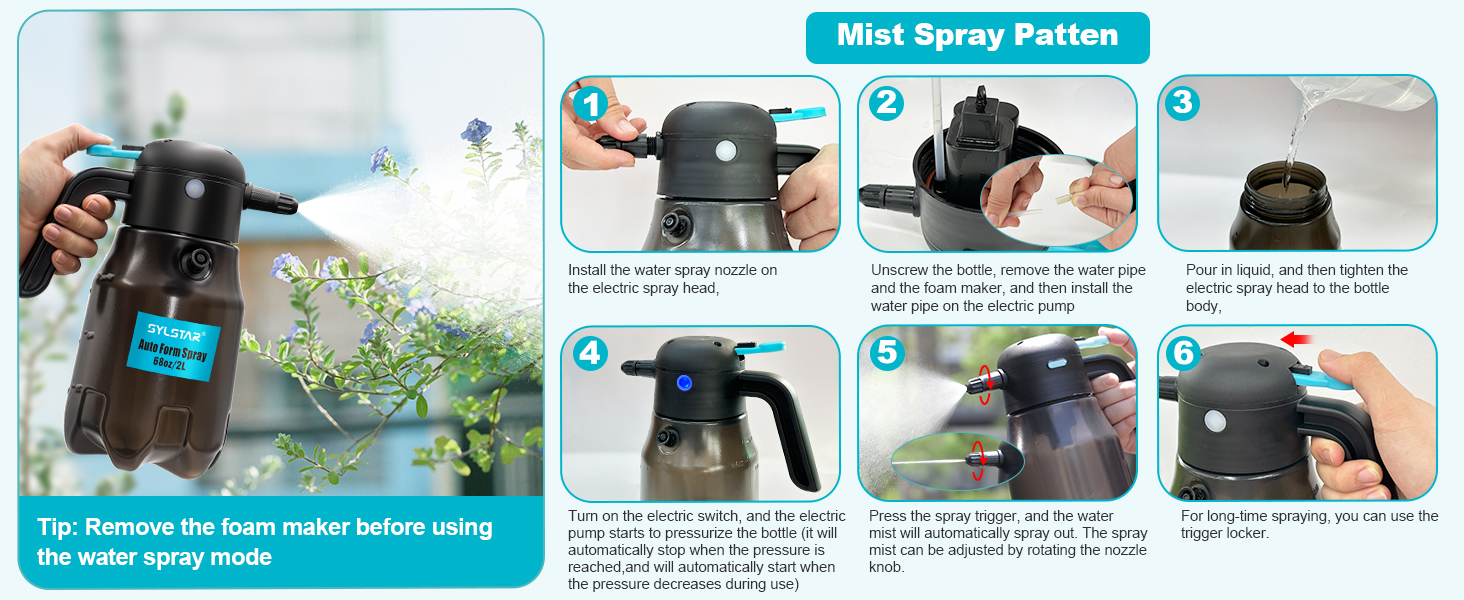 SYLSTAR®
Auto Form Spray
68oz/2L

Tip: Remove the foam maker before using the water spray mode

Mist Spray Patten

1

Install the water spray nozzle on the electric spray head,

2

Unscrew the bottle, remove the water pipe and the foam maker, and then install the water pipe on the electric pump

3

Pour in liquid, and then tighten the electric spray head to the bottle body,

4

Turn on the electric switch, and the electric pump starts to pressurize the bottle (it will automatically stop when the pressure is reached,and will automatically start when the pressure decreases during use)

5

Press the spray trigger, and the water mist will automatically spray out. The spray mist can be adjusted by rotating the nozzle knob.

6

For long-time spraying, you can use the trigger locker.