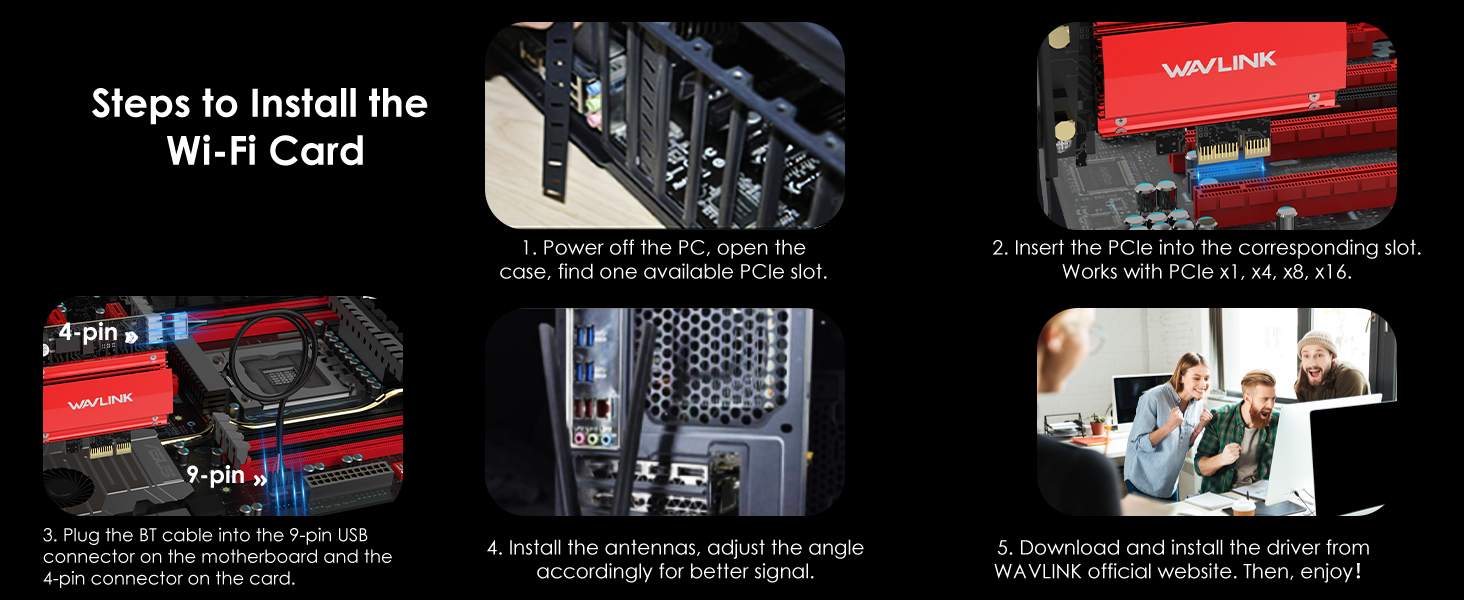 Steps to Install the Wi-Fi Card

1. Power off the PC, open the case, find one available PCIe slot.

WAVLINK

2. Insert the PCIe into the corresponding slot. Works with PCIe x1, x4, x8, x16.

4-pin »

WAVLINK

9-pin »

3. Plug the BT cable into the 9-pin USB connector on the motherboard and the 4-pin connector on the card.

4. Install the antennas, adjust the angle accordingly for better signal.

5. Download and install the driver from WAVLINK official website. Then, enjoy!