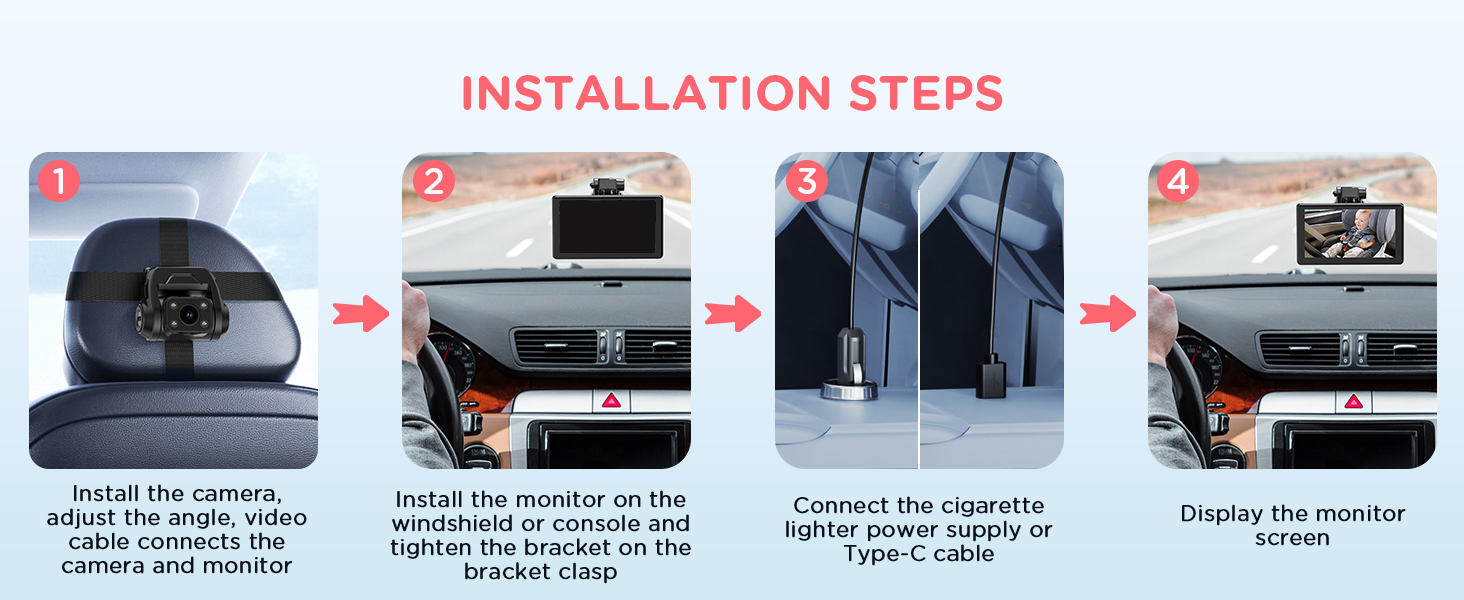 INSTALLATION STEPS

1

Install the camera, adjust the angle, video cable connects the camera and monitor

2

Install the monitor on the windshield or console and tighten the bracket on the bracket clasp

3

Connect the cigarette lighter power supply or Type-C cable

4

Display the monitor screen