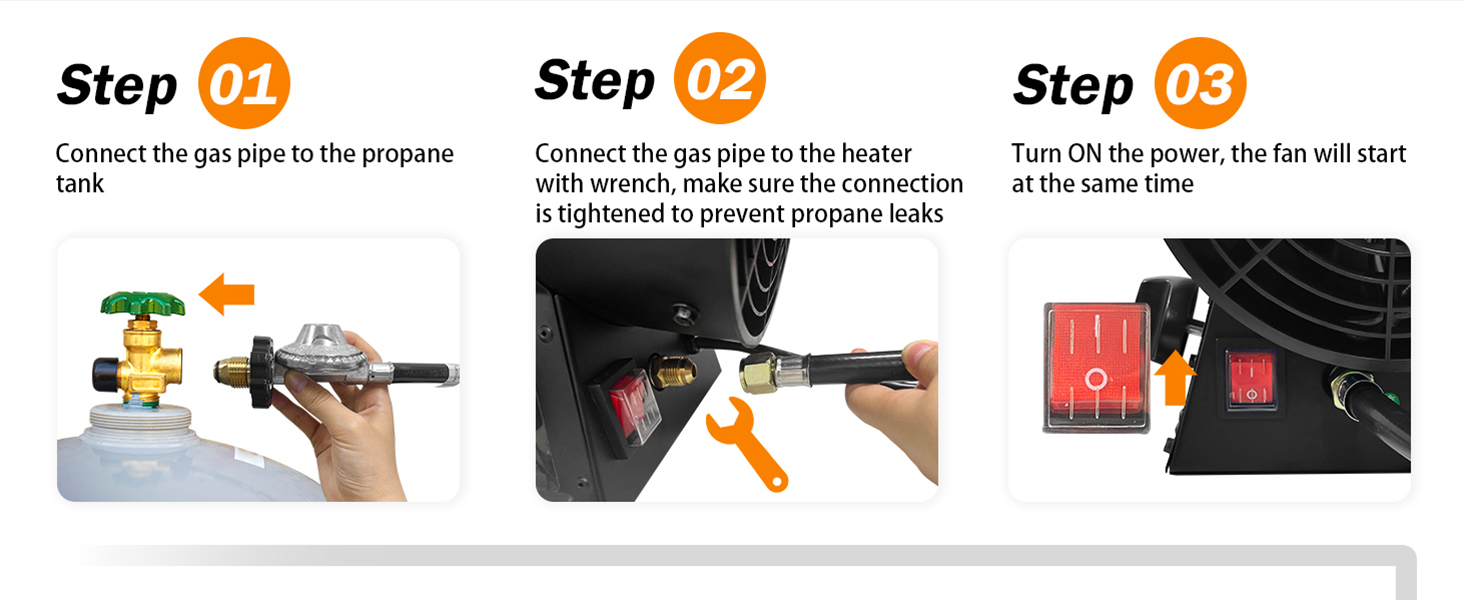 Step 01
Connect the gas pipe to the propane tank

Step 02
Connect the gas pipe to the heater with wrench, make sure the connection is tightened to prevent propane leaks

Step 03
Turn ON the power, the fan will start at the same time