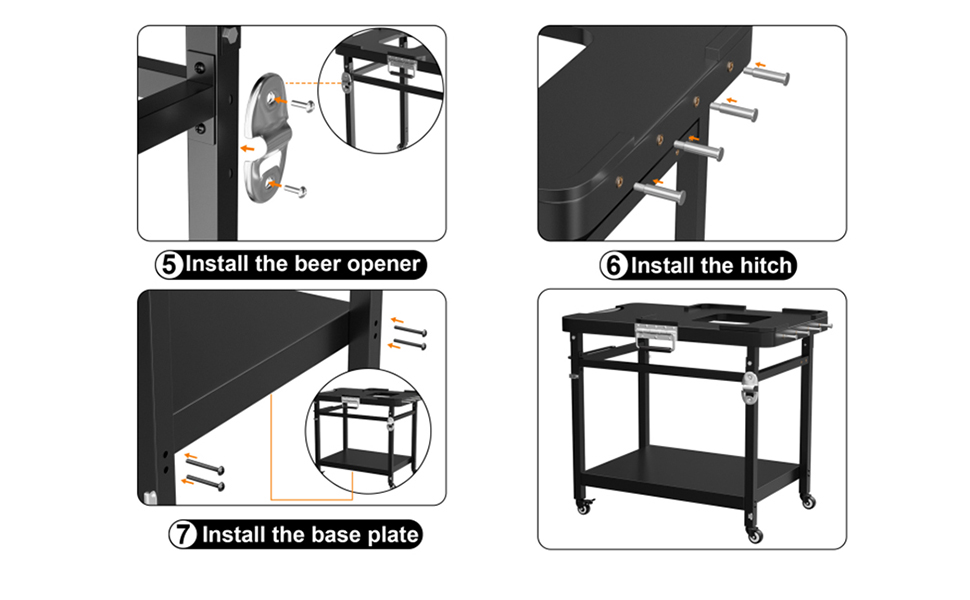 5 Install the beer opener

6 Install the hitch

7 Install the base plate