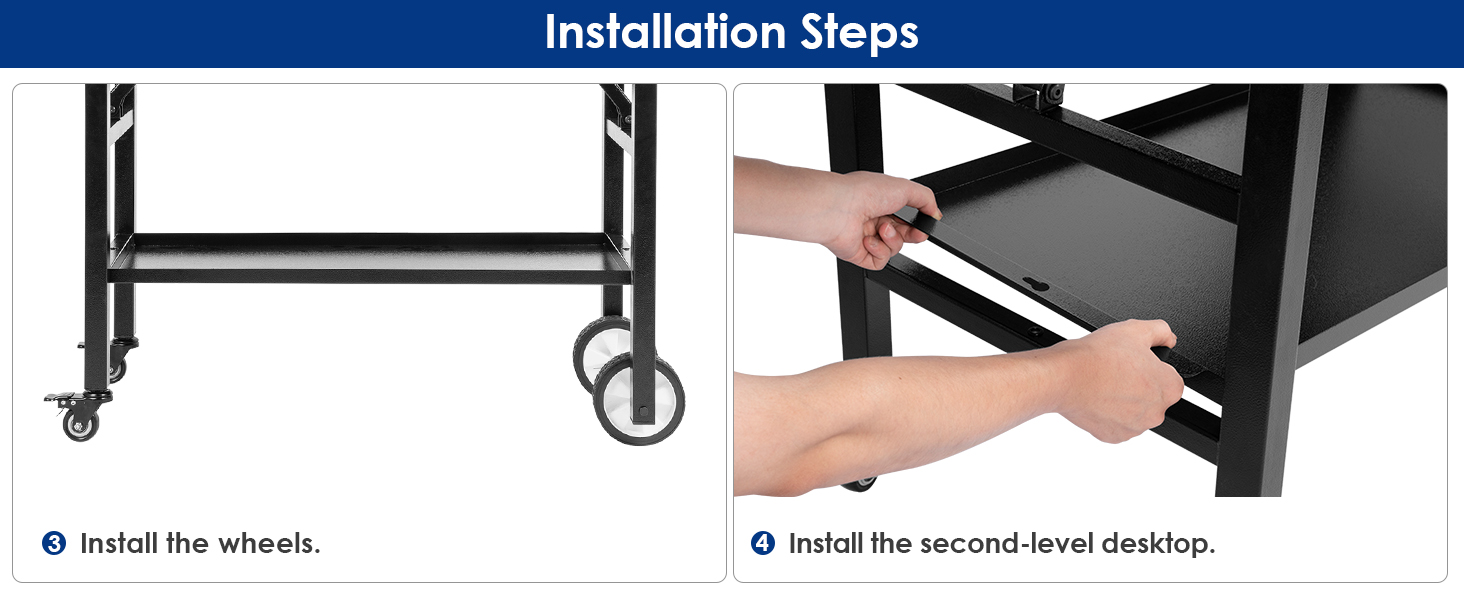 Installation Steps

3 Install the wheels.

4 Install the second-level desktop.