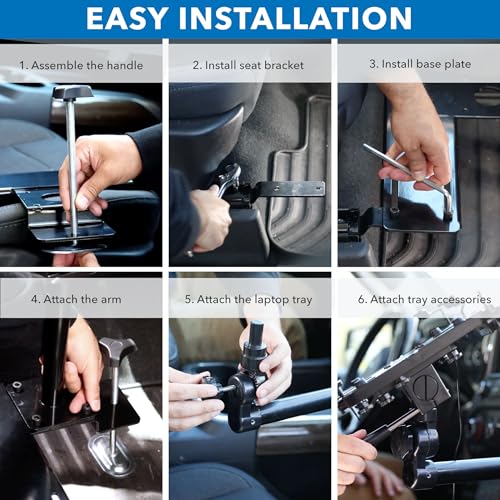 EASY INSTALLATION

1. Assemble the handle

2. Install seat bracket

3. Install base plate

4. Attach the arm

5. Attach the laptop tray

6. Attach tray accessories