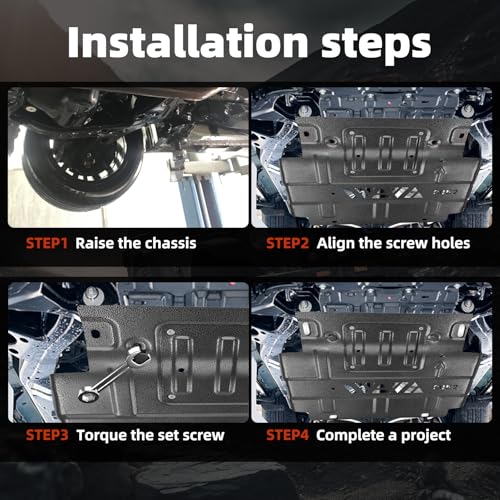 Installation steps

STEP1 Raise the chassis

STEP2 Align the screw holes

STEP3 Torque the set screw

STEP4 Complete a project