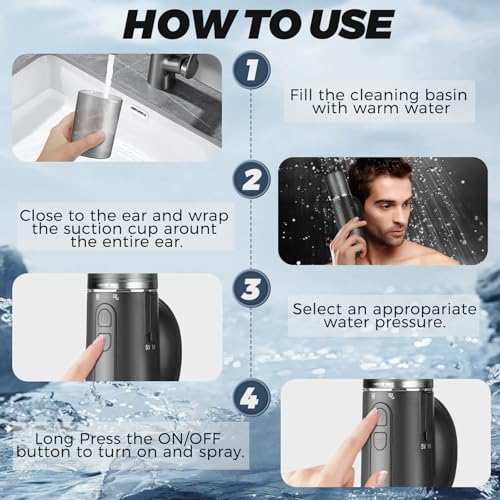 HOW TO USE

1

Fill the cleaning basin with warm water

2

Close to the ear and wrap the suction cup arount the entire ear.

3

Select an approparaite water pressure.

4

Long Press the ON/OFF button to turn on and spray.