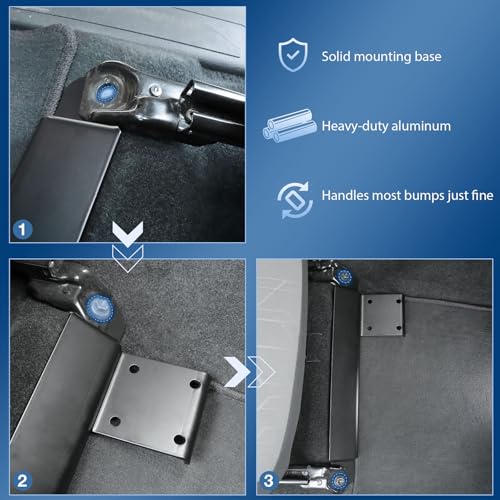 Solid mounting base

Heavy-duty aluminum

Handles most bumps just fine

1

2

3