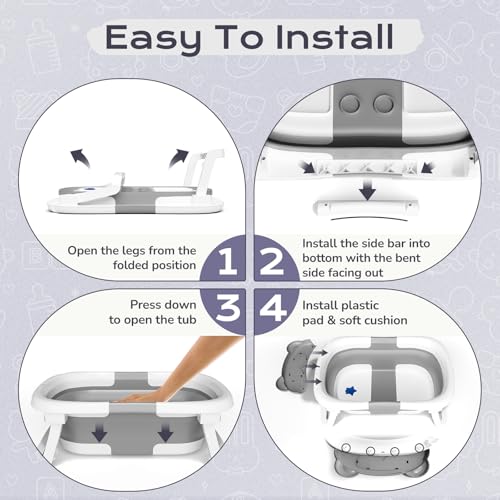 Easy To Install

Open the legs from the folded position

1

2

Install the side bar into bottom with the bent side facing out

Press down to open the tub

3

4

Install plastic pad & soft cushion