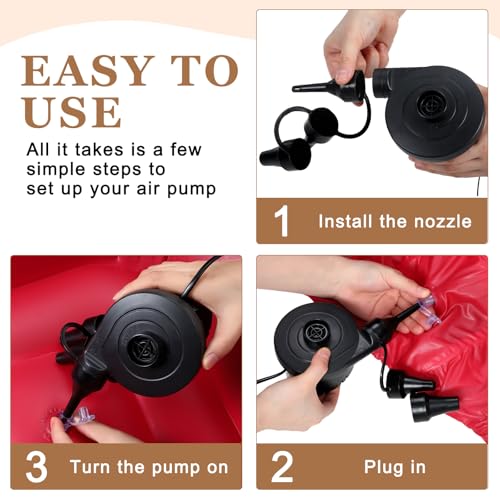 EASY TO USE

All it takes is a few simple steps to set up your air pump

1 Install the nozzle

3 Turn the pump on

2 Plug in