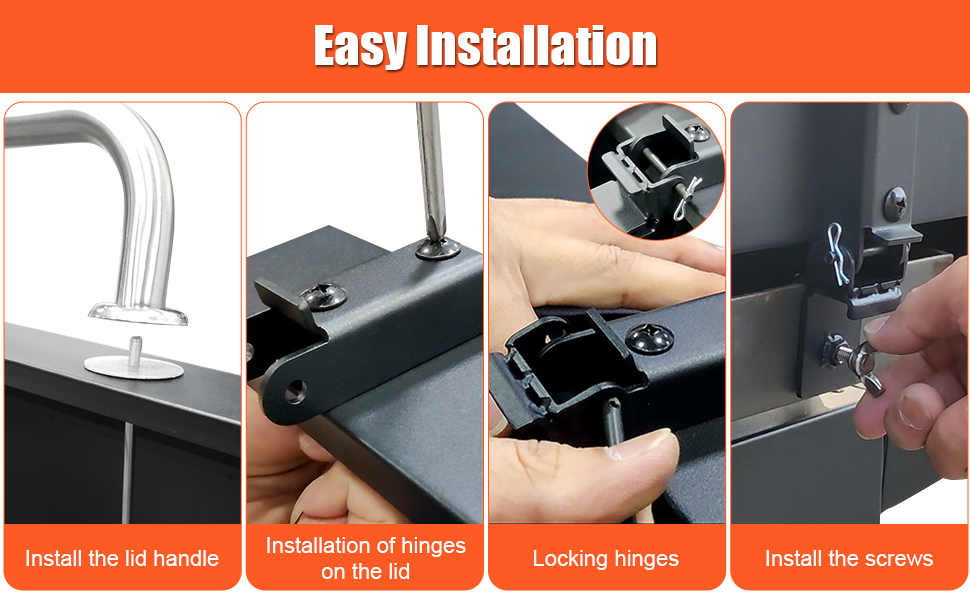 Easy Installation

Install the lid handle

Installation of hinges on the lid

Locking hinges

Install the screws