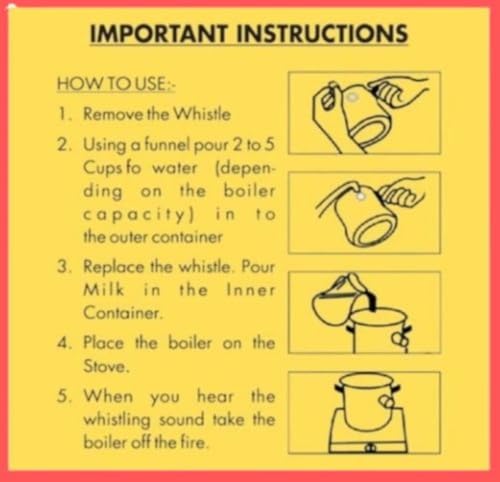 IMPORTANT INSTRUCTIONS

HOW TO USE:-

1. Remove the Whistle

2. Using a funnel pour 2 to 5 Cups fo water (depending on the boiler capacity) in to the outer container

3. Replace the whistle. Pour Milk in the Inner Container.

4. Place the boiler on the Stove.

5. When you hear the whistling sound take the boiler off the fire.