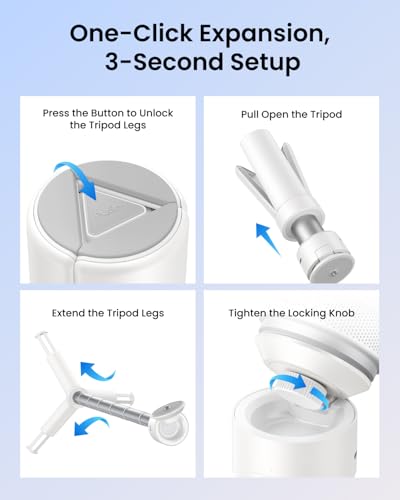 One-Click Expansion,
3-Second Setup

Press the Button to Unlock the Tripod Legs

Pull Open the Tripod

Extend the Tripod Legs

Tighten the Locking Knob