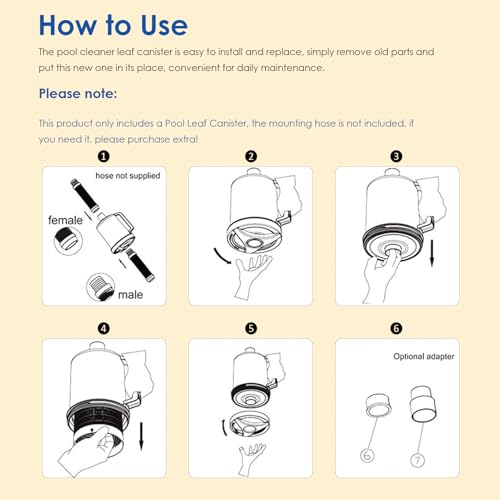 How to Use

The pool cleaner leaf canister is easy to install and replace, simply remove old parts and put this new one in its place, convenient for daily maintenance.

Please note:

This product only includes a Pool Leaf Canister, the mounting hose is not included, if you need it, please purchase extra!

1

hose not supplied

female

male

2

3

4

5

6

Optional adapter

6

7