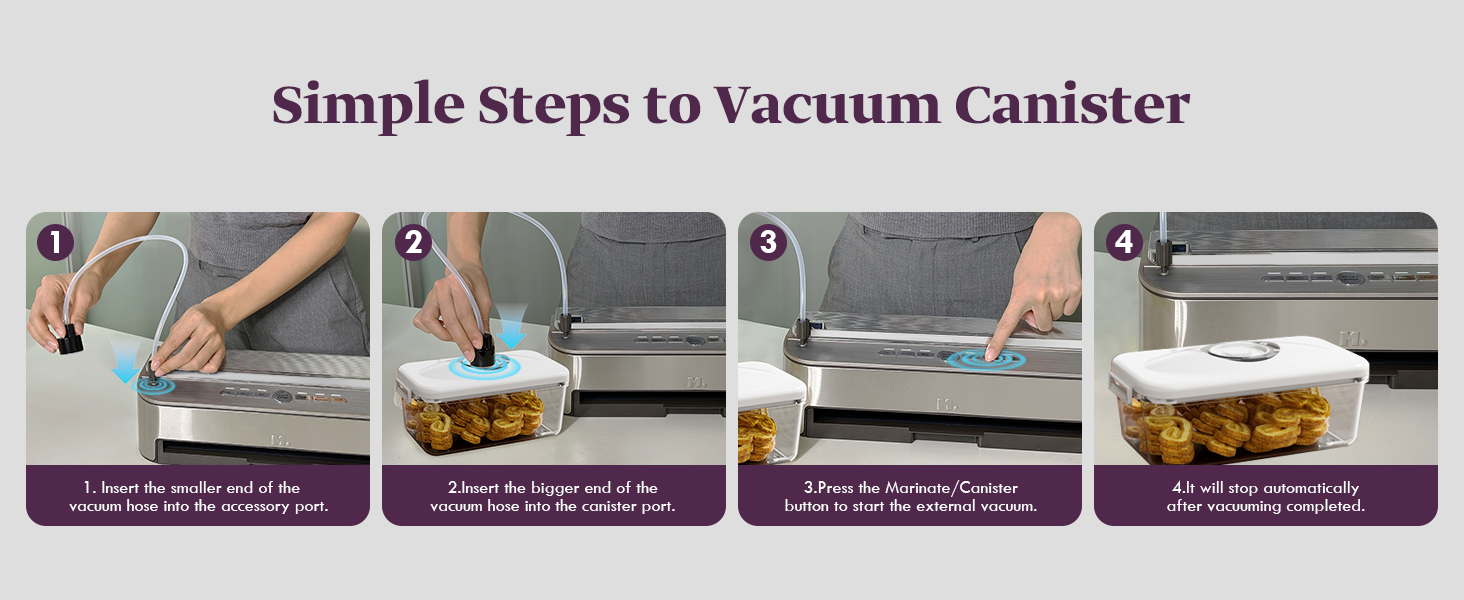 Simple Steps to Vacuum Canister

1

1. Insert the smaller end of the vacuum hose into the accessory port.

2

2.Insert the bigger end of the vacuum hose into the canister port.

3

3.Press the Marinate/Canister button to start the external vacuum.

4

4.It will stop automatically after vacuuming completed.