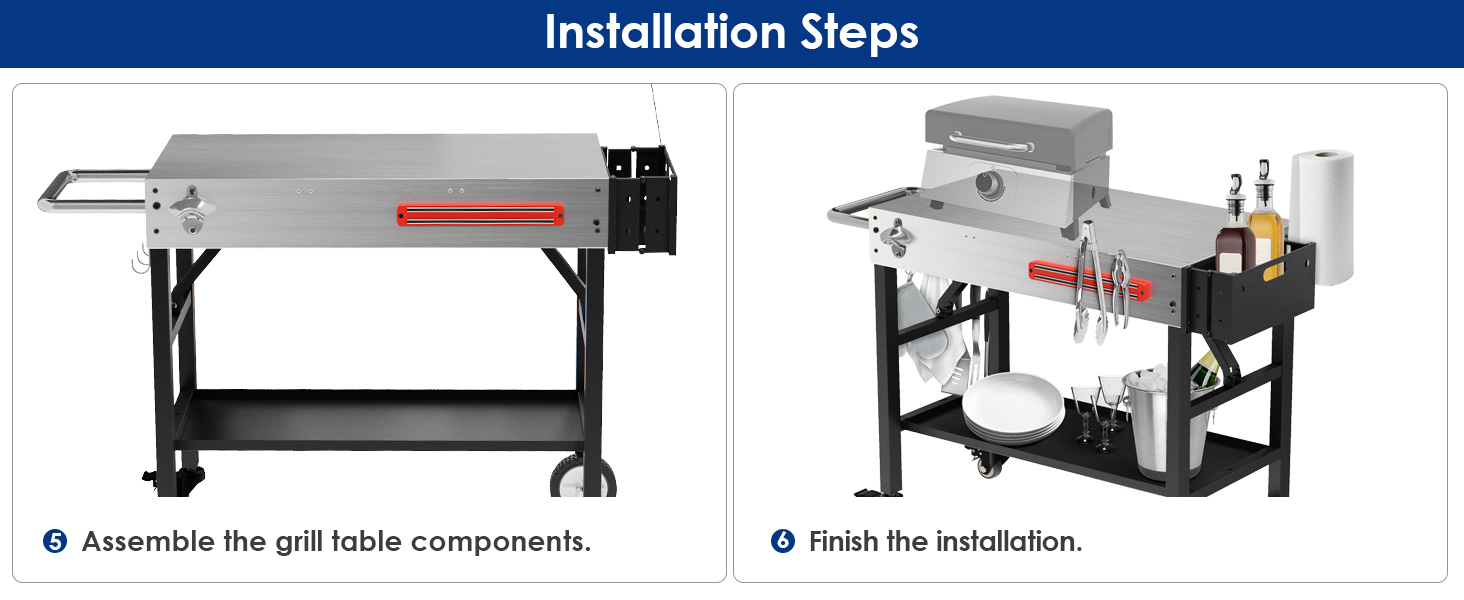 Installation Steps

5 Assemble the grill table components.

6 Finish the installation.