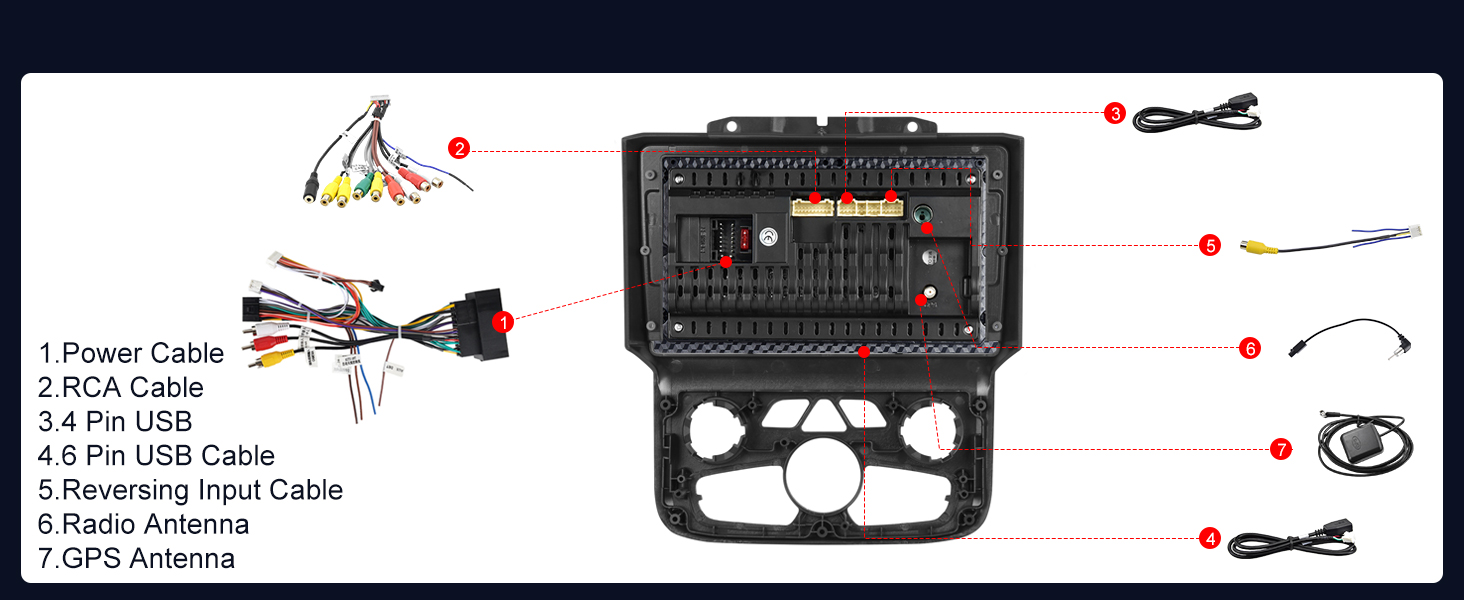 2

3

5

1

6

7

4

1.Power Cable
2.RCA Cable
3.4 Pin USB
4.6 Pin USB Cable
5.Reversing Input Cable
6.Radio Antenna
7.GPS Antenna