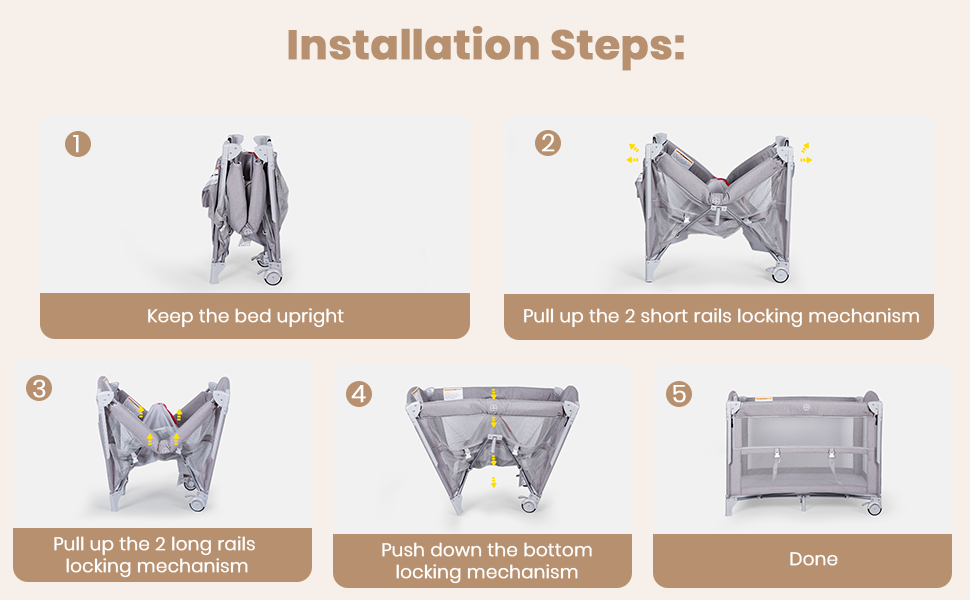 Installation Steps:

1

Keep the bed upright

2

Pull up the 2 short rails locking mechanism

3

Pull up the 2 long rails locking mechanism

4

Push down the bottom locking mechanism

5

Done