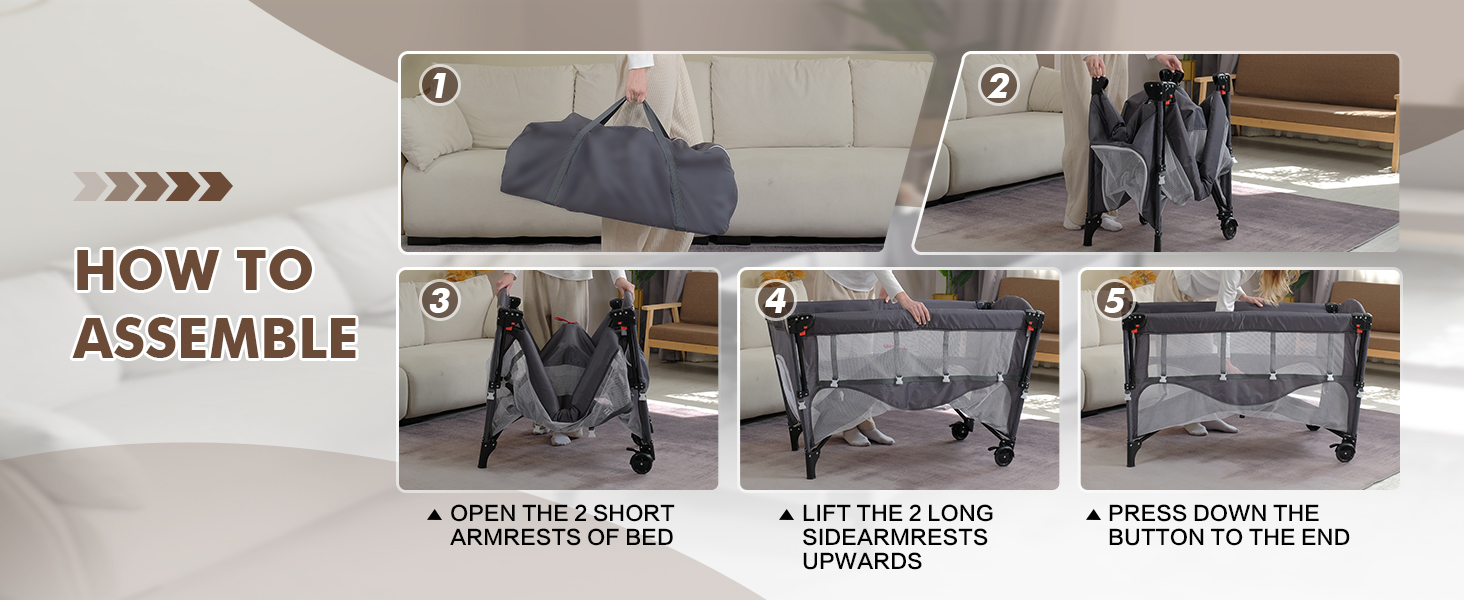 HOW TO ASSEMBLE

1

2

3

4

5

▲ OPEN THE 2 SHORT ARMRESTS OF BED

▲ LIFT THE 2 LONG SIDEARMRESTS UPWARDS

▲ PRESS DOWN THE BUTTON TO THE END