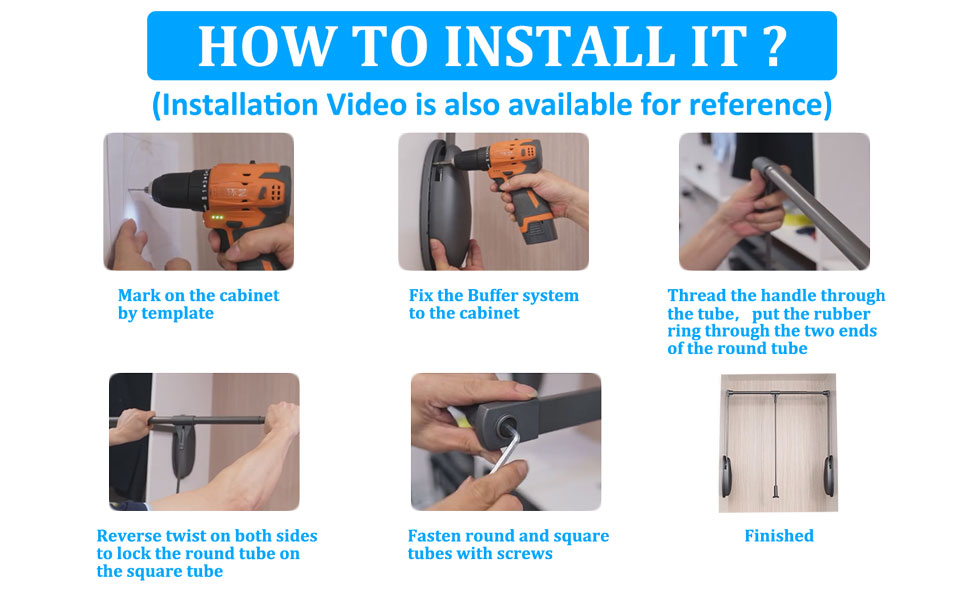 HOW TO INSTALL IT ?

(Installation Video is also available for reference)

Mark on the cabinet by template

Fix the Buffer system to the cabinet

Thread the handle through the tube, put the rubber ring through the two ends of the round tube

Reverse twist on both sides to lock the round tube on the square tube

Fasten round and square tubes with screws

Finished