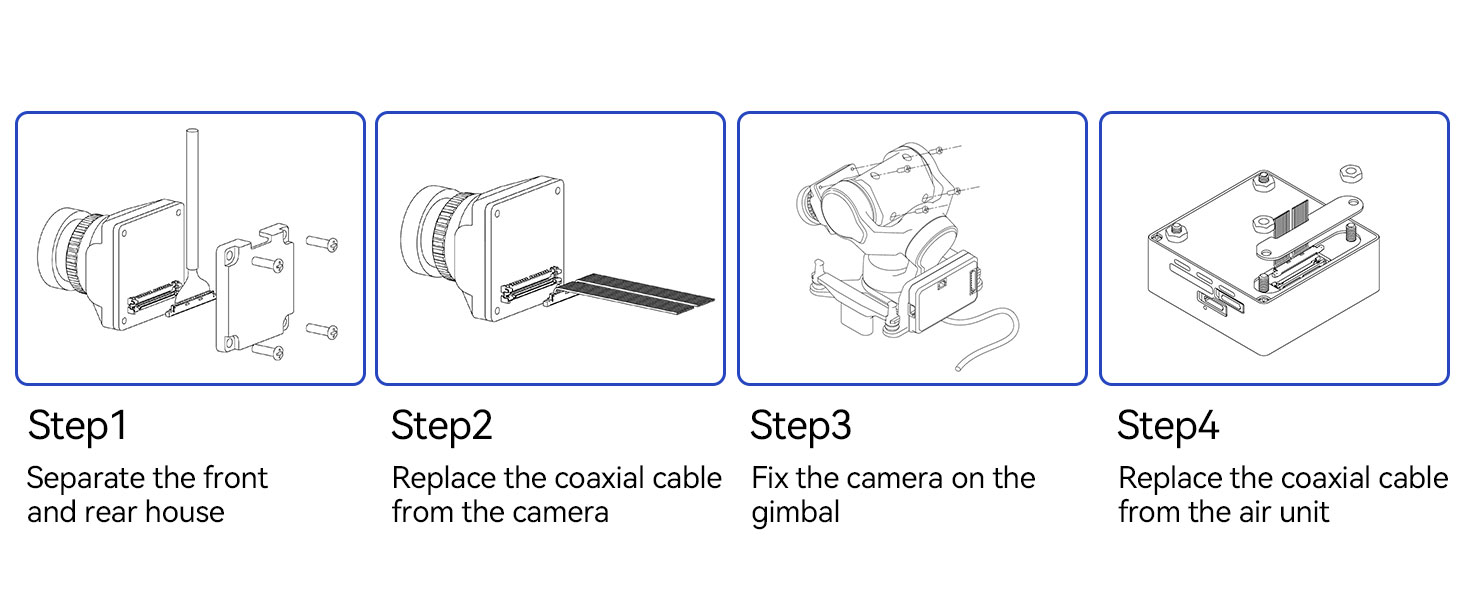 Step1
Separate the front and rear house

Step2
Replace the coaxial cable from the camera

Step3
Fix the camera on the gimbal

Step4
Replace the coaxial cable from the air unit