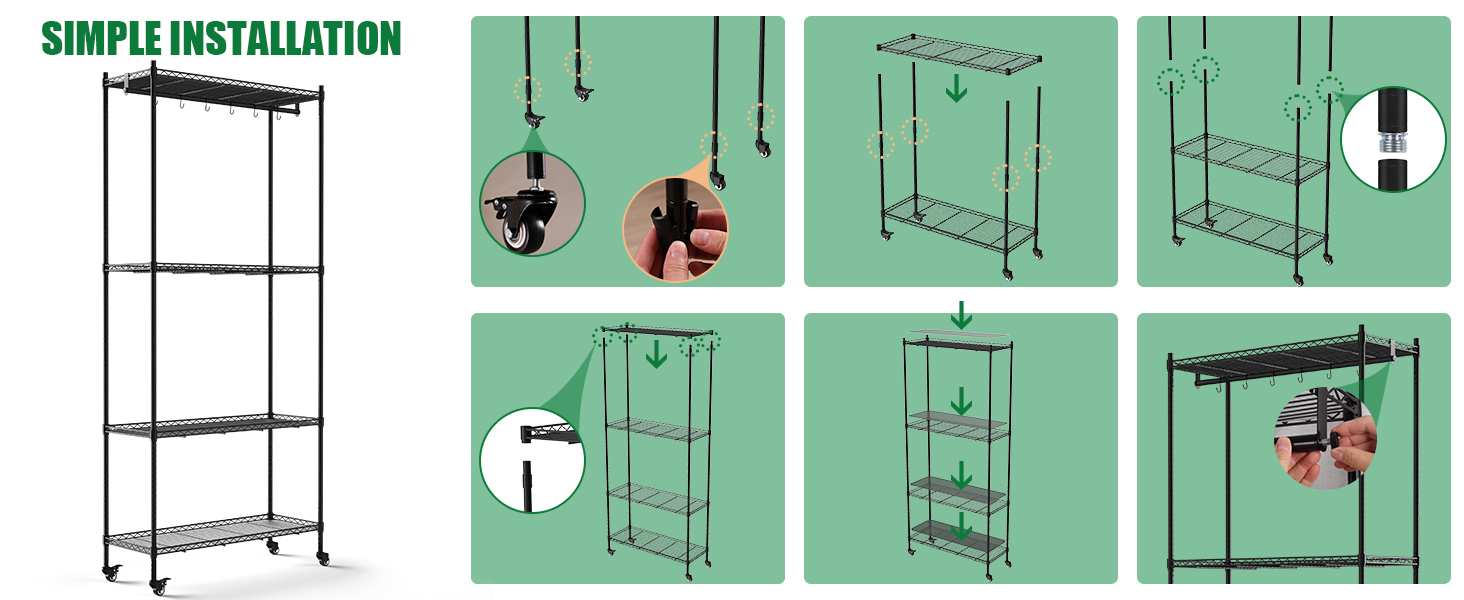 SIMPLE INSTALLATION