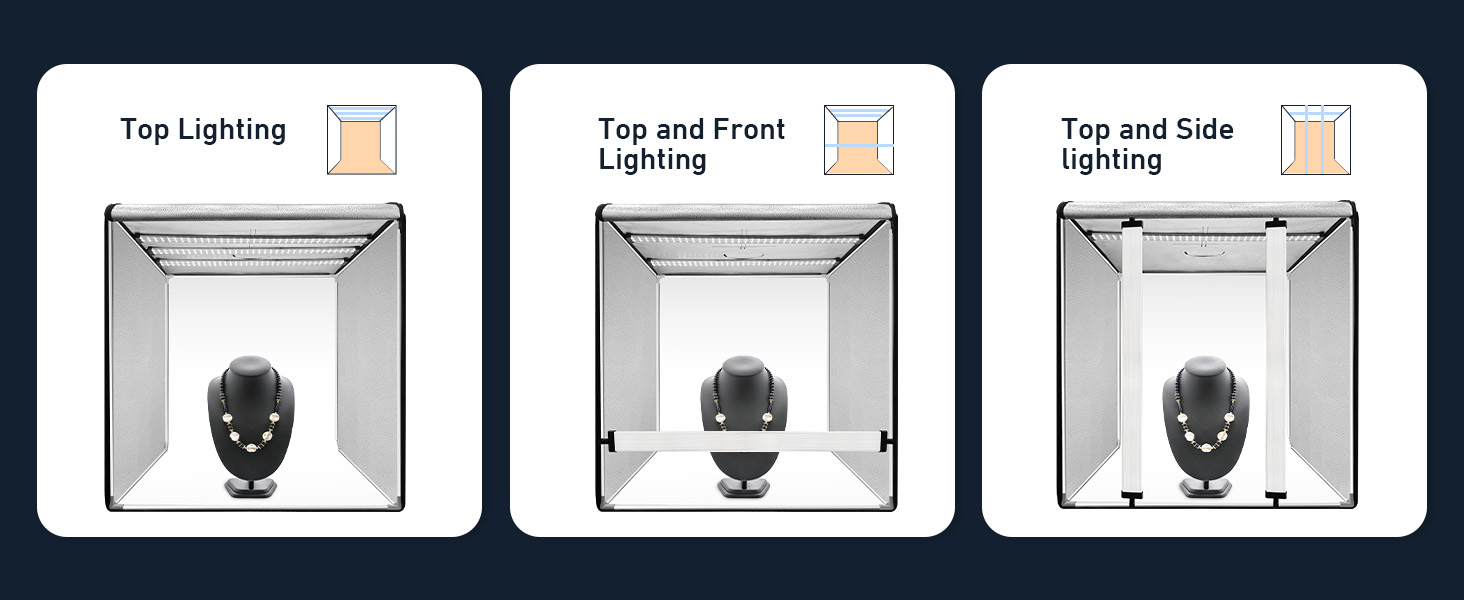 Top Lighting

Top and Front Lighting

Top and Side lighting