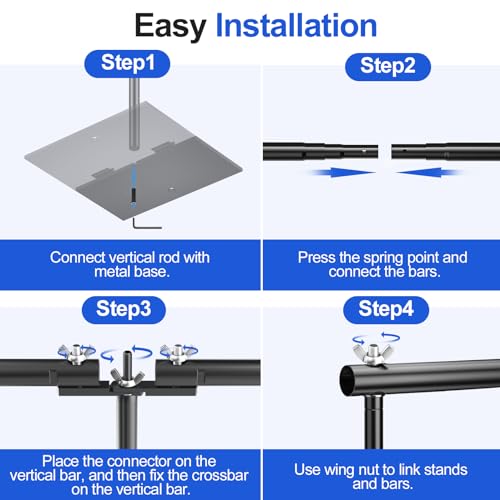 Easy Installation

Step1

Connect vertical rod with metal base.

Step2

Press the spring point and connect the bars.

Step3

Place the connector on the vertical bar, and then fix the crossbar on the vertical bar.

Step4

Use wing nut to link stands and bars.