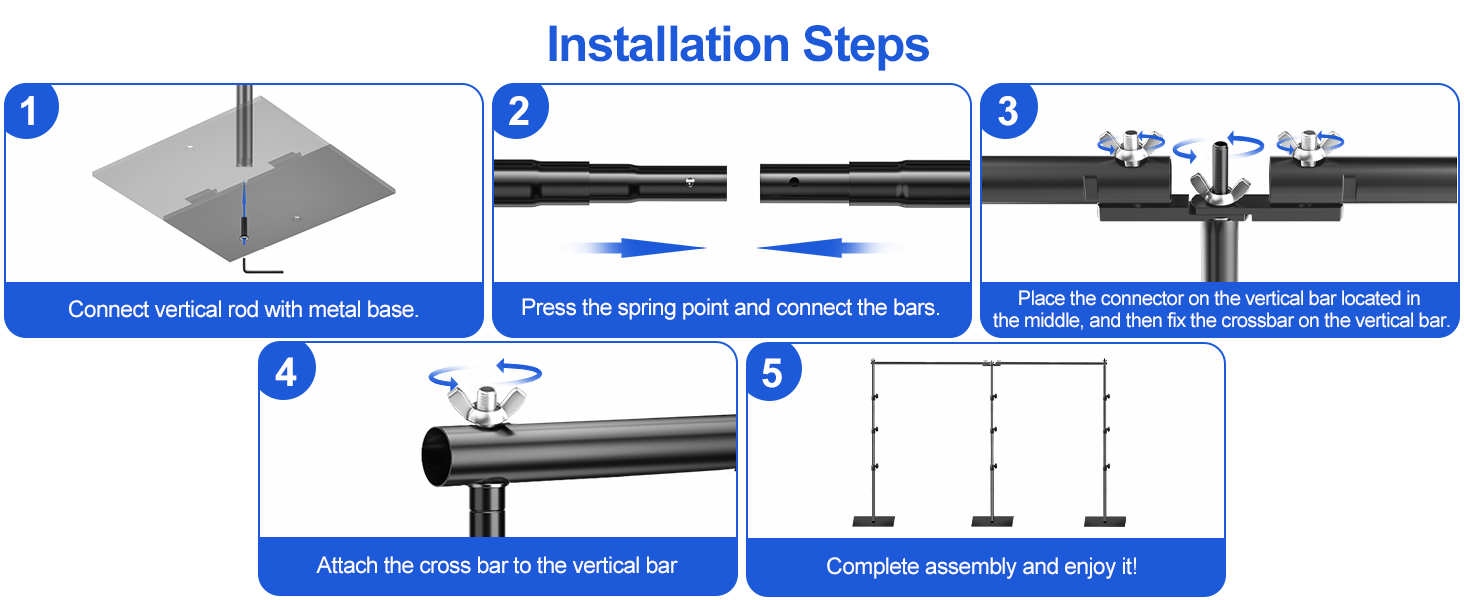 Installation Steps

1

Connect vertical rod with metal base.

2

Press the spring point and connect the bars.

3

Place the connector on the vertical bar located in the middle, and then fix the crossbar on the vertical bar.

4

Attach the cross bar to the vertical bar

5

Complete assembly and enjoy it!