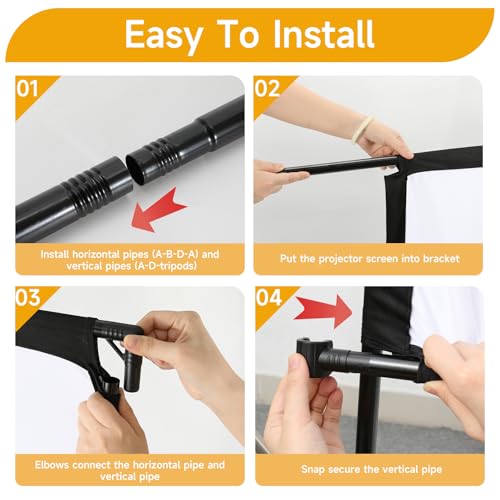 Easy To Install

01

Install horizontal pipes (A-B-D-A) and vertical pipes (A-D-tripods)

02

Put the projector screen into bracket

03

Elbows connect the horizontal pipe and vertical pipe

04

Snap secure the vertical pipe