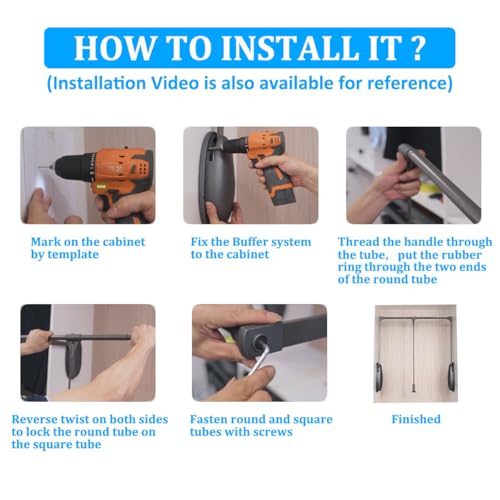 HOW TO INSTALL IT ?
(Installation Video is also available for reference)

Mark on the cabinet by template

Fix the Buffer system to the cabinet

Thread the handle through the tube， put the rubber ring through the two ends of the round tube

Reverse twist on both sides to lock the round tube on the square tube

Fasten round and square tubes with screws

Finished