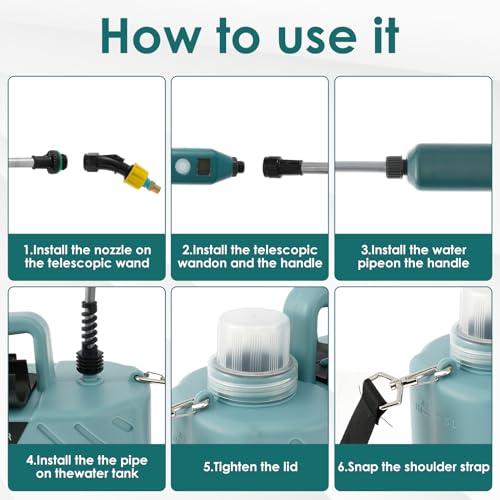 How to use it

1.Install the nozzle on the telescopic wand

2.Install the telescopic wandon and the handle

3.Install the water pipeon the handle

4.Install the the pipe on thewater tank

5.Tighten the lid

6.Snap the shoulder strap