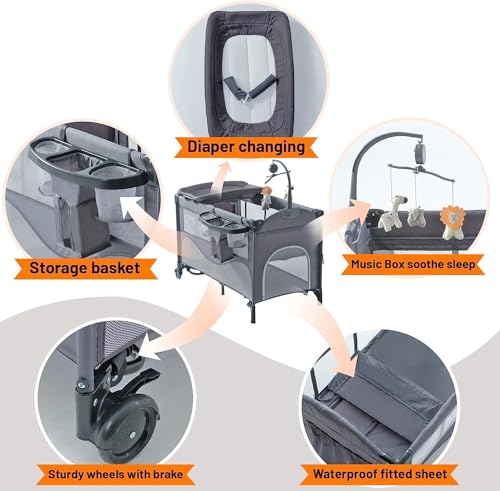 Diaper changing

Storage basket

Music Box soothe sleep

Sturdy wheels with brake

Waterproof fitted sheet