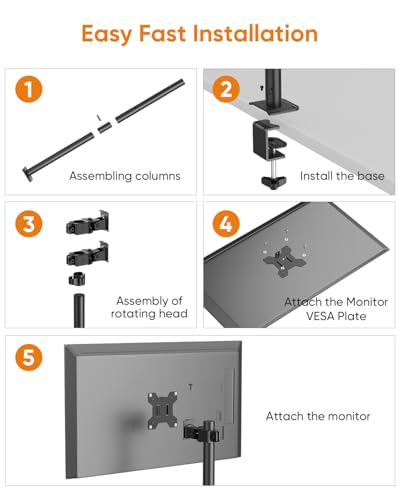 Easy Fast Installation

1

Assembling columns

2

Install the base

3

Assembly of rotating head

4

Attach the Monitor VESA Plate

5

Attach the monitor