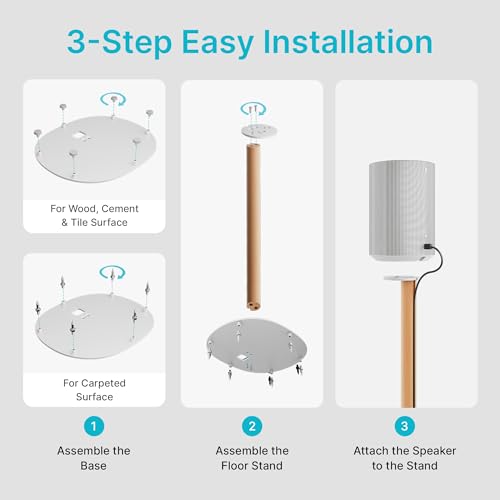 3-Step Easy Installation

For Wood, Cement & Tile Surface

For Carpeted Surface

1
Assemble the Base

2
Assemble the Floor Stand

3
Attach the Speaker to the Stand