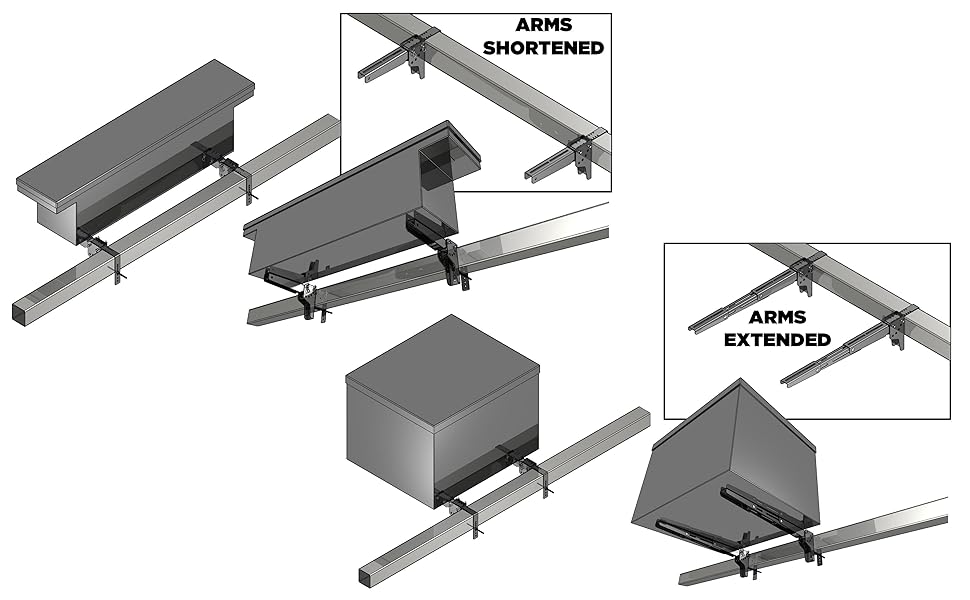 ARMS SHORTENED

ARMS EXTENDED