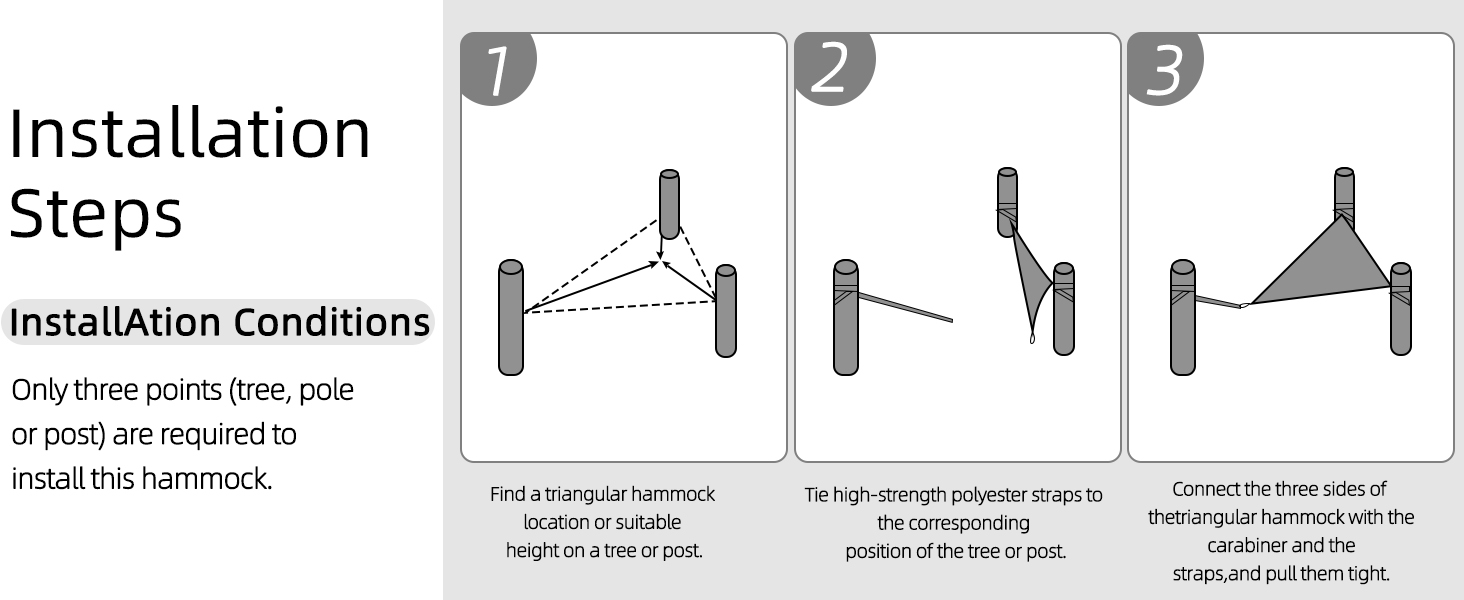 Installation Steps

InstallAtion Conditions

Only three points (tree, pole or post) are required to install this hammock.

1

Find a triangular hammock location or suitable height on a tree or post.

2

Tie high-strength polyester straps to the corresponding position of the tree or post.

3

Connect the three sides of thetriangular hammock with the carabiner and the straps,and pull them tight.