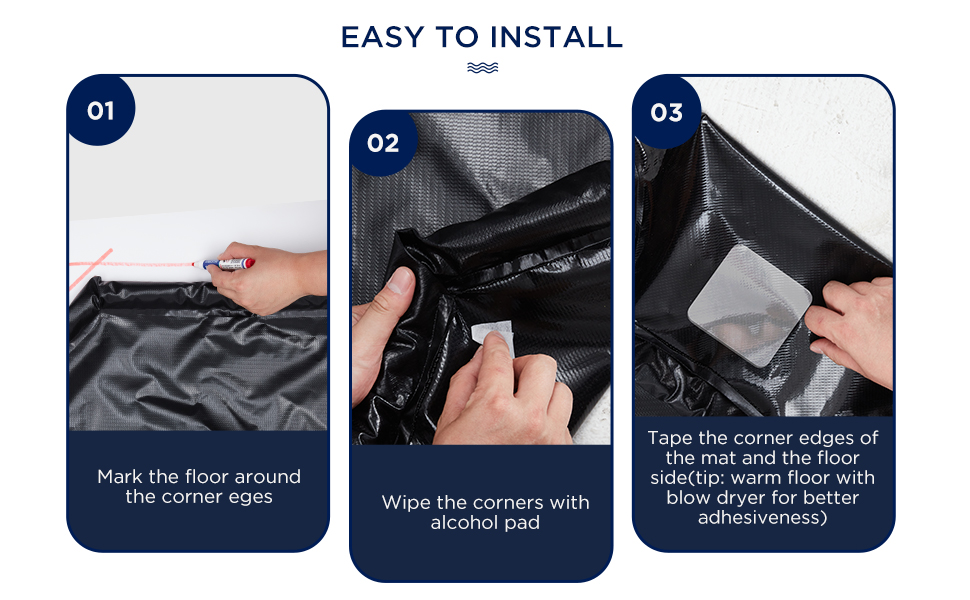 EASY TO INSTALL

01

Mark the floor around the corner eges

02

Wipe the corners with alcohol pad

03

Tape the corner edges of the mat and the floor side(tip: warm floor with blow dryer for better adhesiveness)