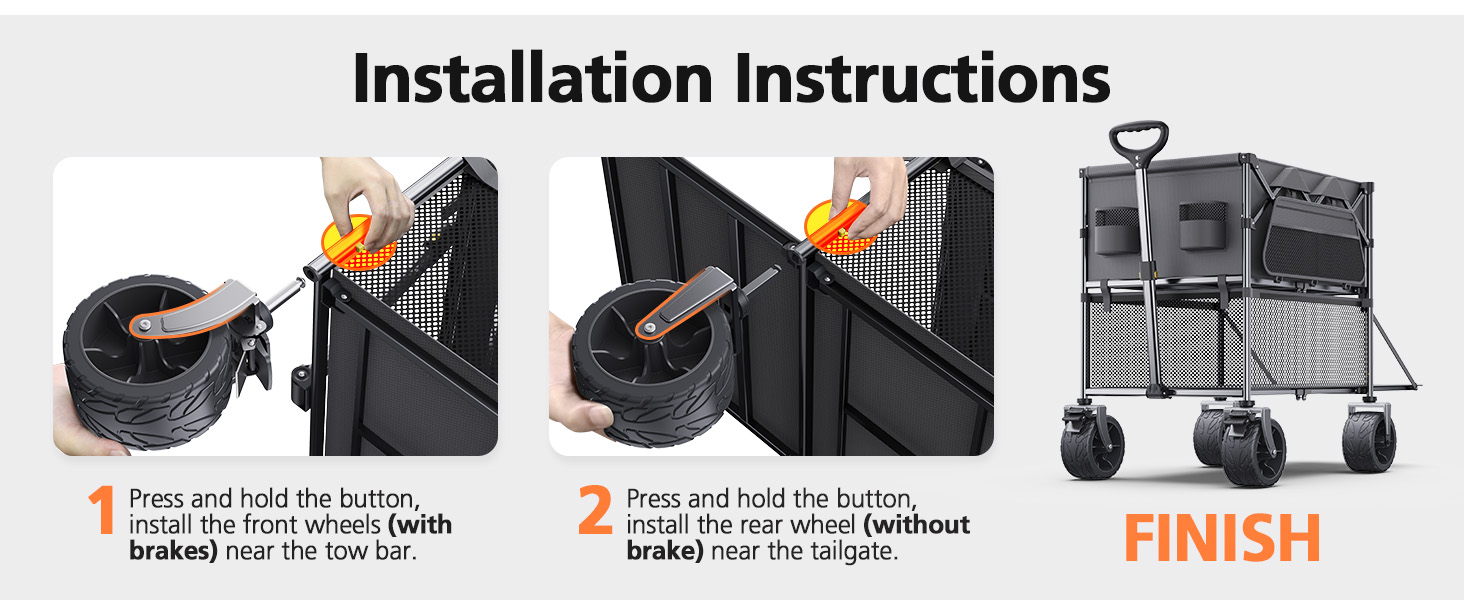 Installation Instructions

1 Press and hold the button, install the front wheels (with brakes) near the tow bar.

2 Press and hold the button, install the rear wheel (without brake) near the tailgate.

FINISH